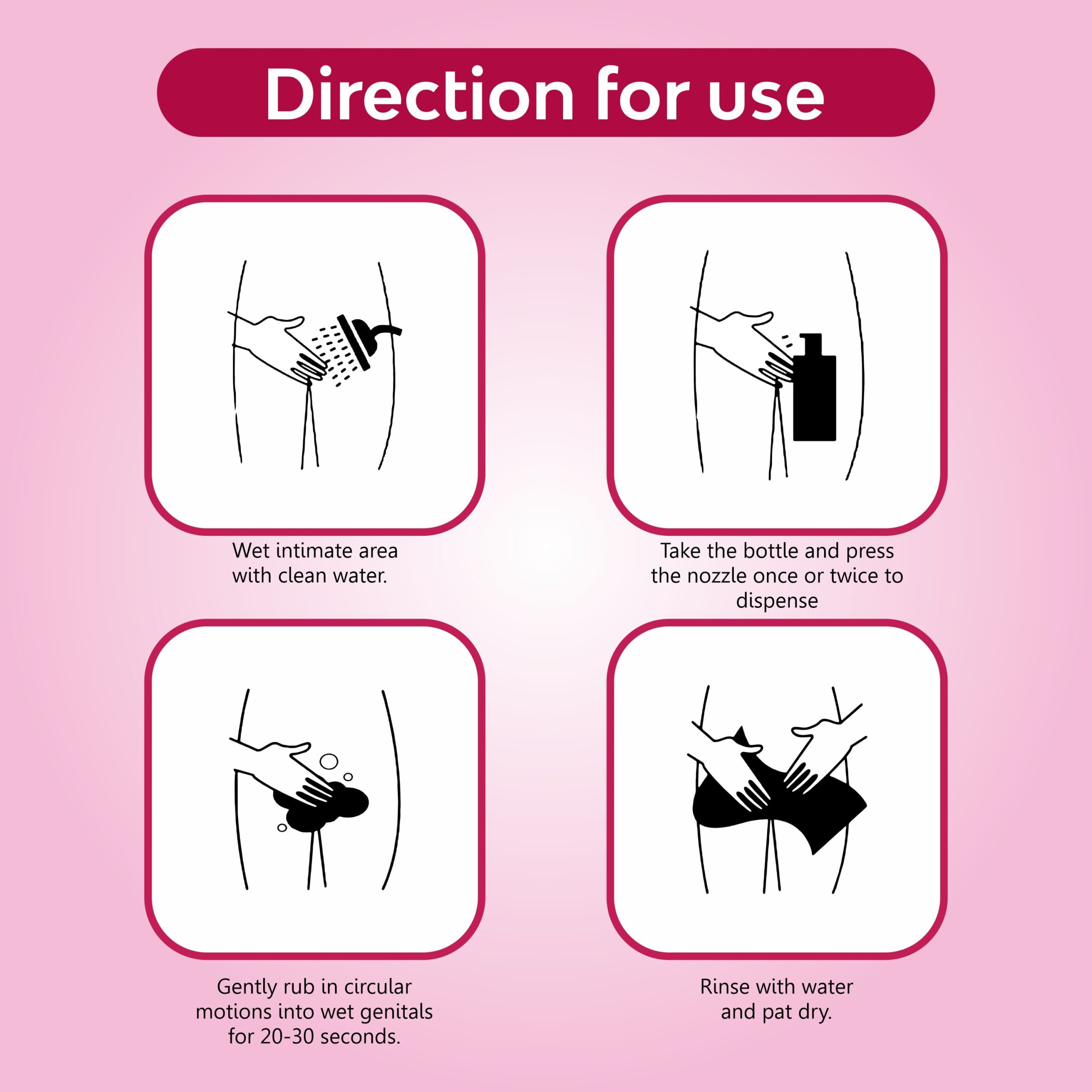 Direction for use

Wet intimate area with clean water.

Take the bottle and press the nozzle once or twice to dispense

Gently rub in circular motions into wet genitals for 20-30 seconds.

Rinse with water and pat dry.